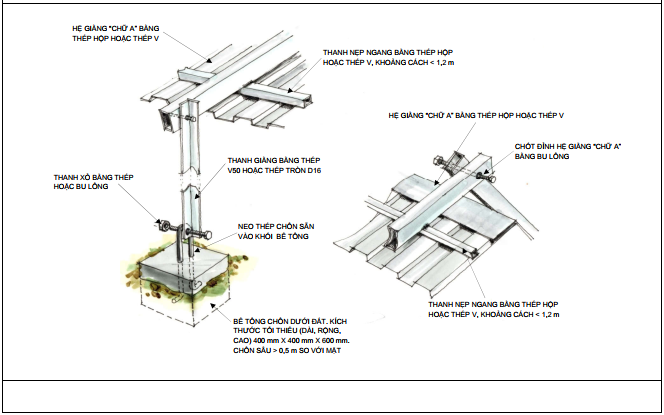 HỆ GIẰNG "CHỮ A" BẰNG THÉP HỘP HOẶC THÉP V

THANH NẸP NGANG BẰNG THÉP HỘP HOẶC THÉP V, KHOẢNG CÁCH < 1,2 m

THANH GIẰNG BẰNG THÉP V50 HOẶC THÉP TRÒN D16

THANH XỎ BẰNG THÉP HOẶC BU LÔNG

NEO THÉP CHÔN SẴN VÀO KHỐI BÊ TÔNG

BÊ TÔNG CHÔN DƯỚI ĐẤT. KÍCH THƯỚC TỐI THIỂU (DÀI, RỘNG, CAO) 400 mm X 400 mm X 600 mm. CHÔN SÂU > 0,5 m SO VỚI MẶT

HỆ GIẰNG "CHỮ A" BẰNG THÉP HỘP HOẶC THÉP V

CHỐT ĐỈNH HỆ GIẰNG "CHỮ A" BẰNG BU LÔNG

THANH NẸP NGANG BẰNG THÉP HỘP HOẶC THÉP V, KHOẢNG CÁCH < 1,2 m